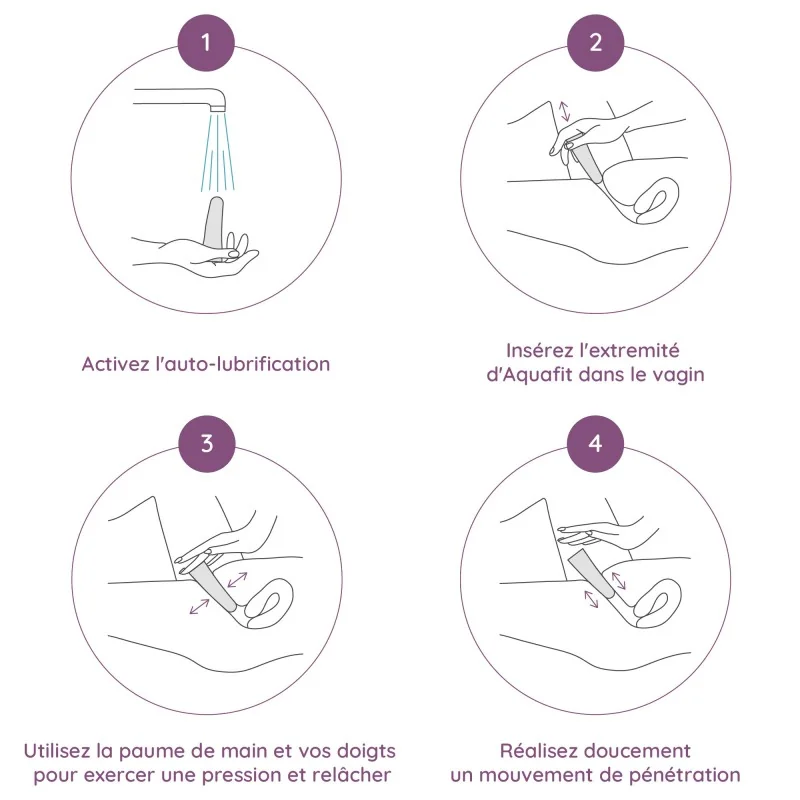 1

Activez l'auto-lubrification

2

Insérez l'extremité d'Aquafit dans le vagin

3

Utilisez la paume de main et vos doigts pour exercer une pression et relâcher

4

Réalisez doucement un mouvement de pénétration