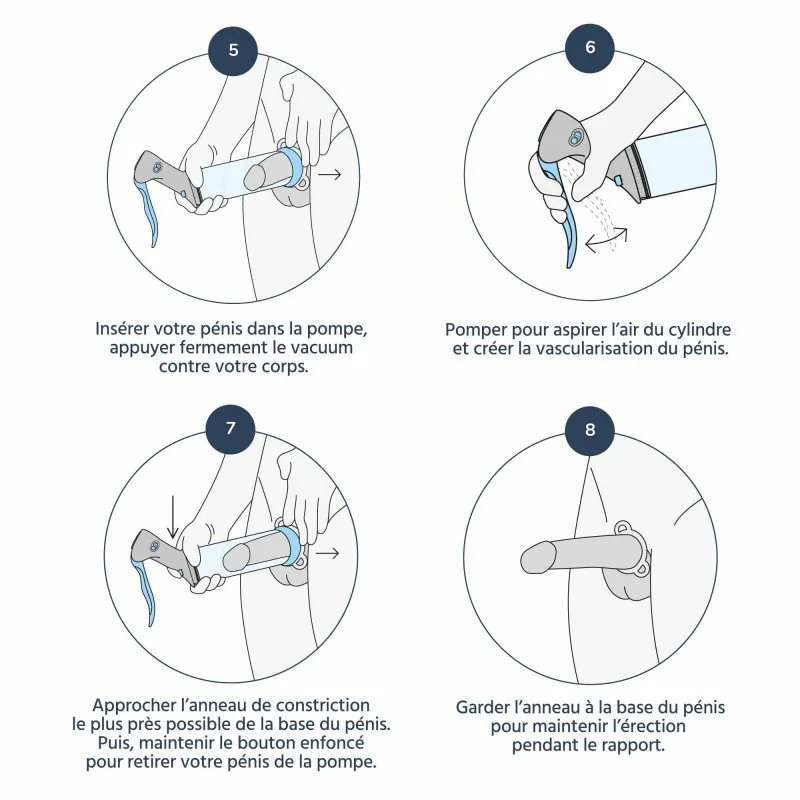 5

Insérer votre pénis dans la pompe, appuyer fermement le vacuum contre votre corps.

6

Pomper pour aspirer l'air du cylindre et créer la vascularisation du pénis.

7

Approcher l'anneau de constriction le plus près possible de la base du pénis. Puis, maintenir le bouton enfoncé pour retirer votre pénis de la pompe.

8

Garder l'anneau à la base du pénis pour maintenir l'érection pendant le rapport.