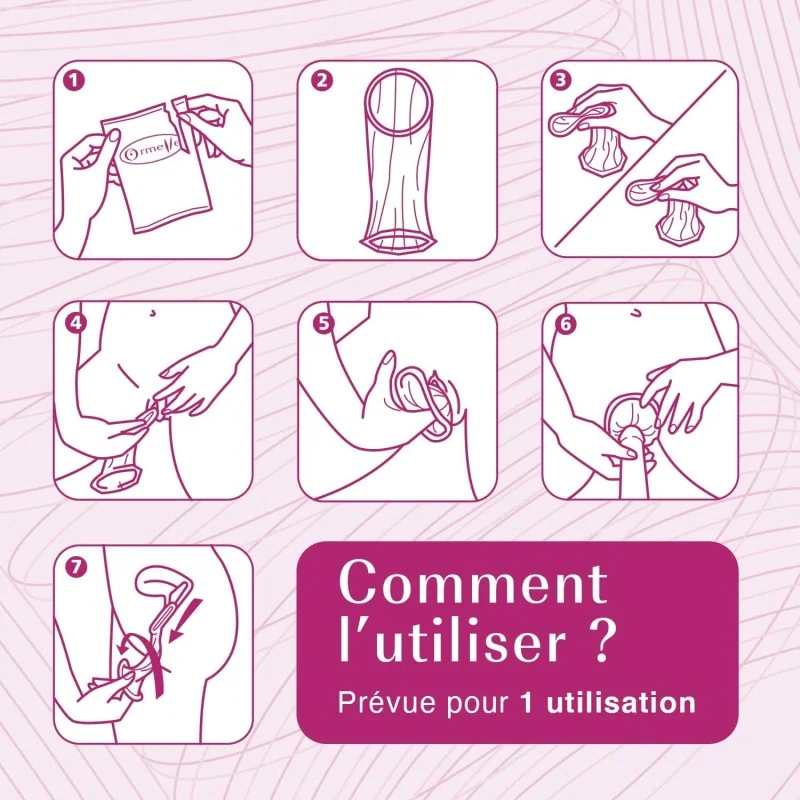 1

Ormelle

2

3

4

5

6

7

Comment l'utiliser ?

Prévue pour 1 utilisation