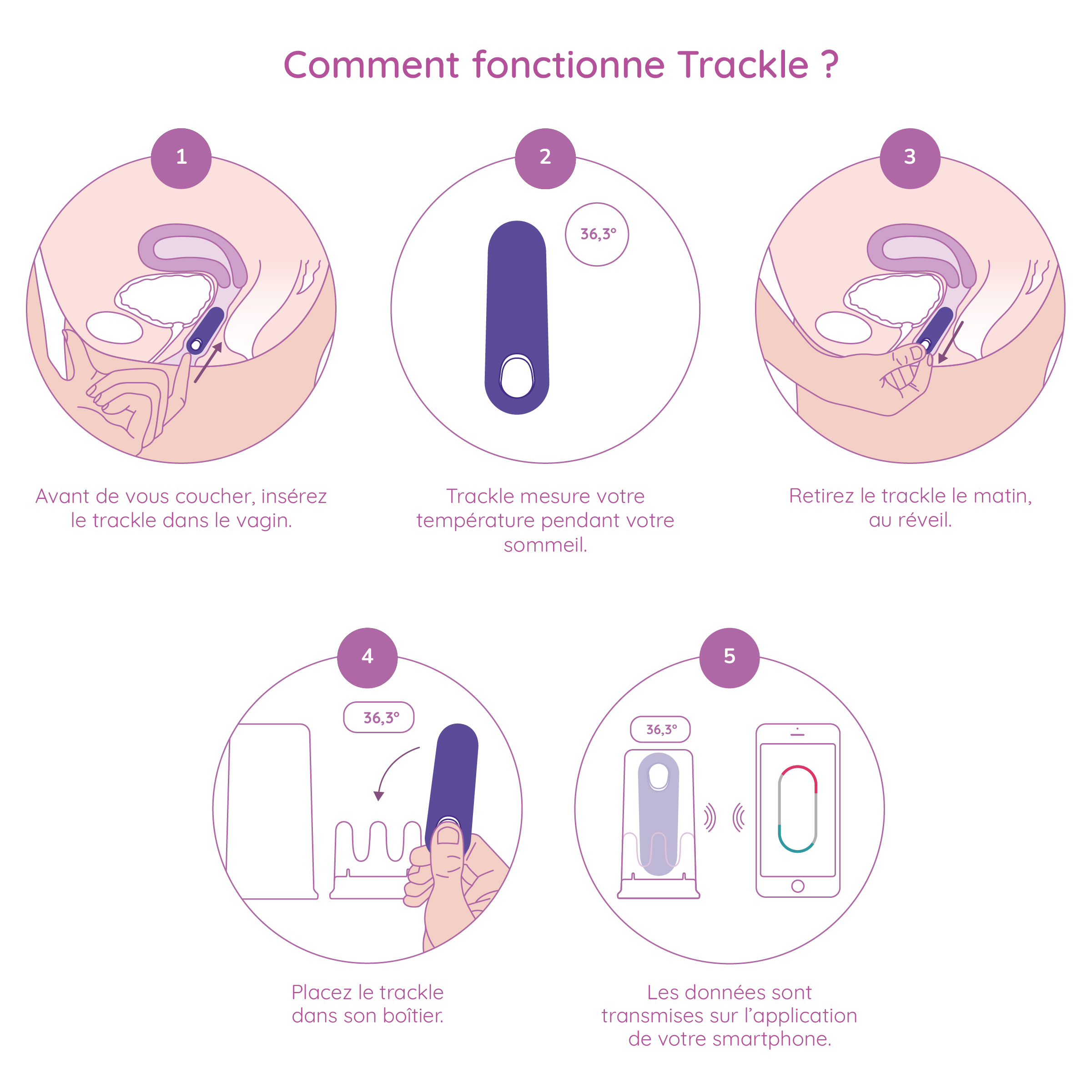 Comment fonctionne Trackle ?

1

Avant de vous coucher, insérez le trackle dans le vagin.

2

36,3°

Trackle mesure votre température pendant votre sommeil.

3

Retirez le trackle le matin, au réveil.

4

36,3°

Placez le trackle dans son boîtier.

5

36,3°

Les données sont transmises sur l'application de votre smartphone.